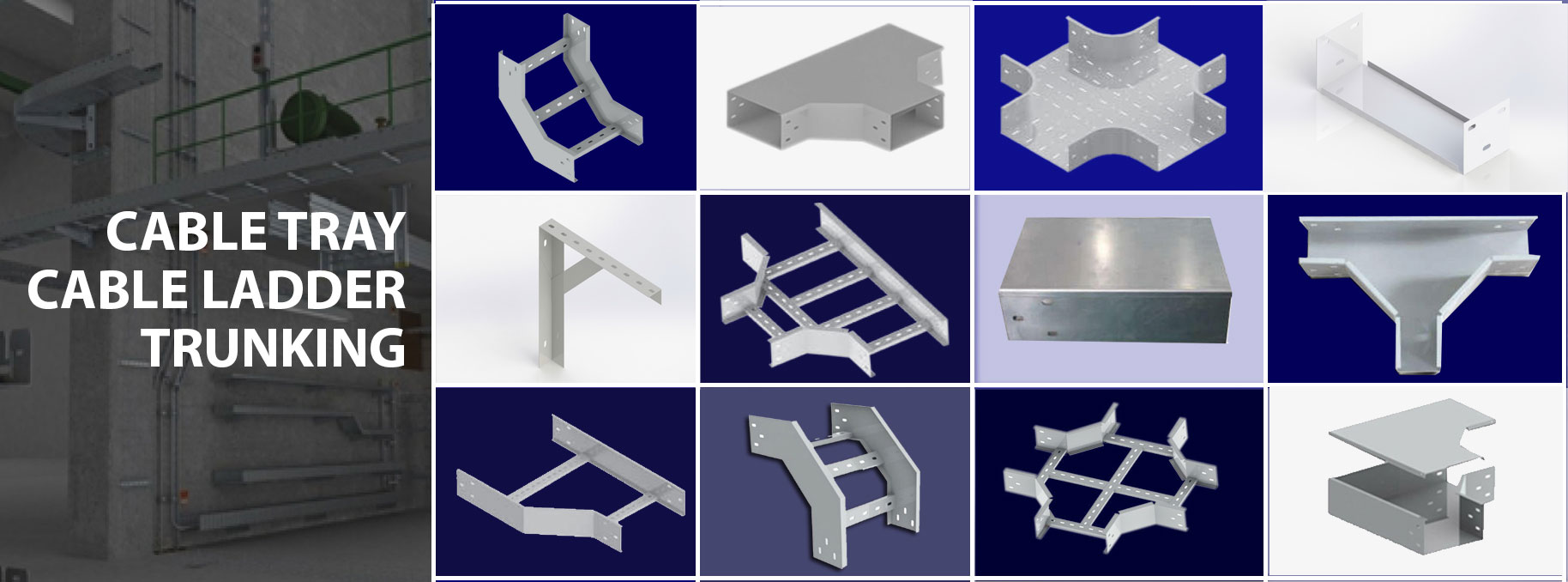 CABLE TRAY
CABLE LADDER
TRUNKING